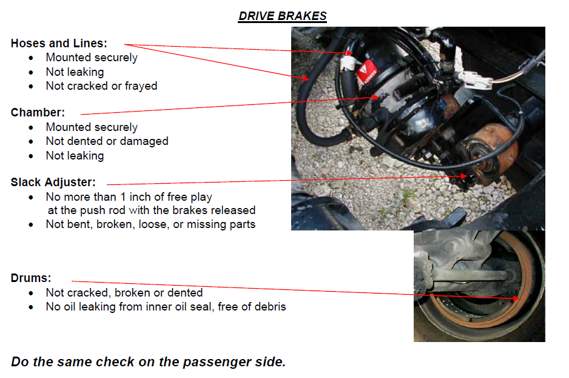 DRIVE BRAKES

Hoses and Lines:
- Mounted securely
- Not leaking
- Not cracked or frayed

Chamber:
- Mounted securely
- Not dented or damaged
- Not leaking

Slack Adjuster:
- No more than 1 inch of free play at the push rod with the brakes released
- Not bent, broken, loose, or missing parts

Drums:
- Not cracked, broken or dented
- No oil leaking from inner oil seal, free of debris

Do the same check on the passenger side.